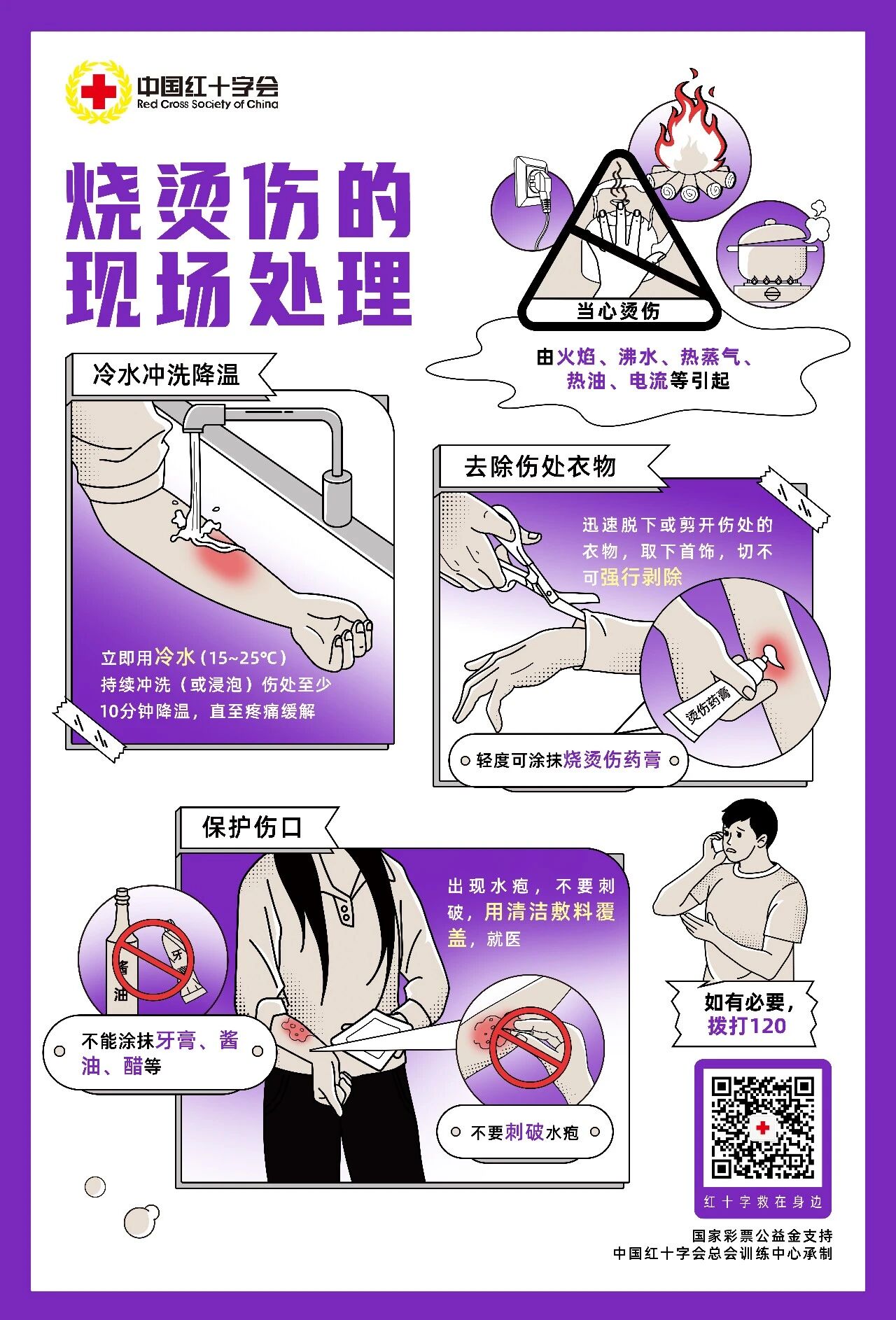 中国红十字会
Red Cross Society of China

烧烫伤的现场处理

当心烫伤

由火焰、沸水、热蒸气、热油、电流等引起

冷水冲洗降温

立即用冷水（15~25℃）持续冲洗（或浸泡）伤处至少10分钟降温，直至疼痛缓解

去除伤处衣物

迅速脱下或剪开伤处的衣物，取下首饰，切不可强行剥除

烫伤药膏

轻度可涂抹烧烫伤药膏

保护伤口

出现水疱，不要刺破，用清洁敷料覆盖，就医

酱油

牙

不能涂抹牙膏、酱油、醋等

不要刺破水疱

如有必要，拨打120

红十字救在身边

国家彩票公益金支持
中国红十字会总会训练中心承制