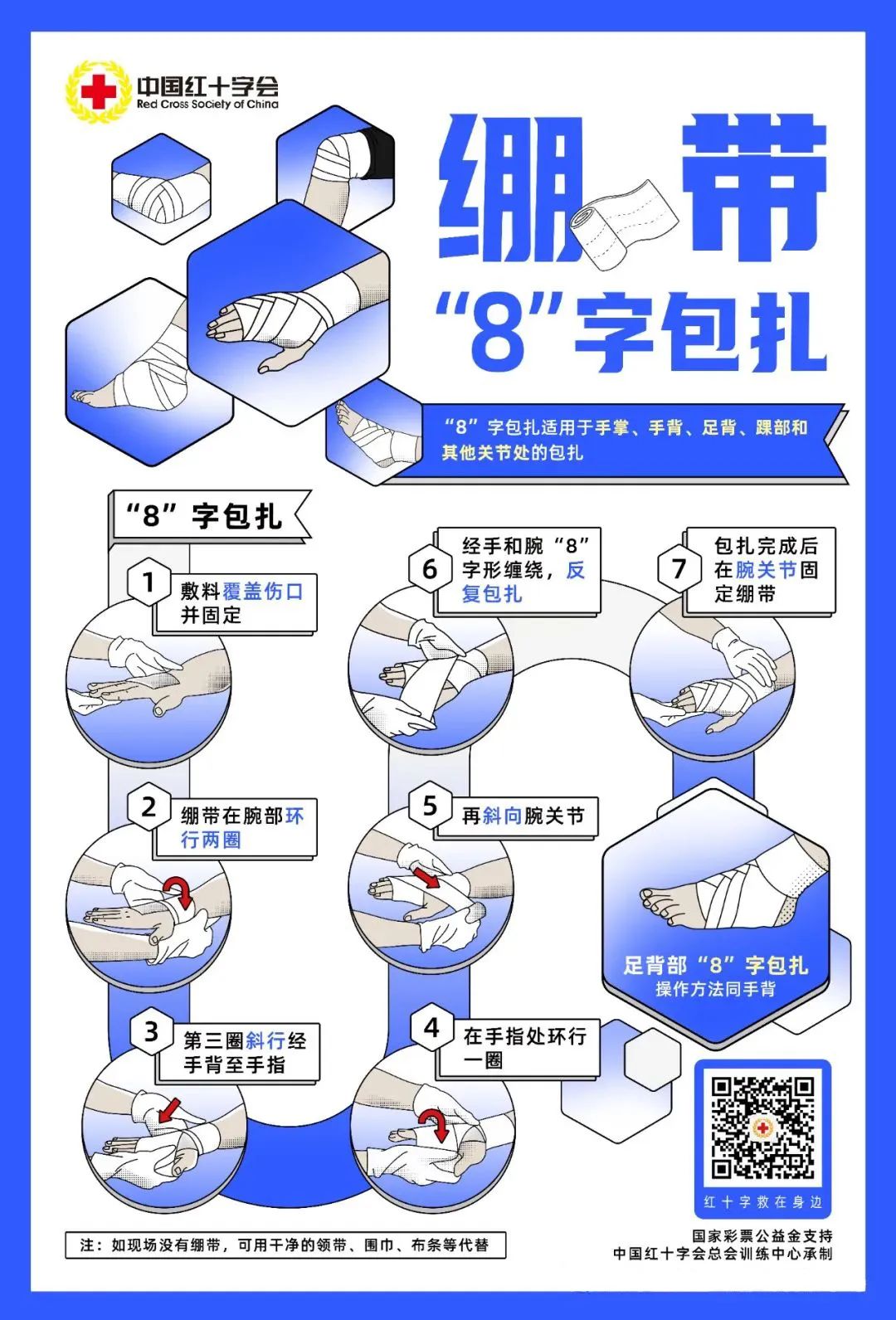 中国红十字会
Red Cross Society of China

绷带

“8”字包扎

“8”字包扎适用于手掌、手背、足背、踝部和其他关节处的包扎

“8”字包扎

1 敷料覆盖伤口并固定

2 绷带在腕部环行两圈

3 第三圈斜行经手背至手指

4 在手指处环行一圈

5 再斜向腕关节

6 经手和腕“8”字形缠绕，反复包扎

7 包扎完成后在腕关节固定绷带

足背部“8”字包扎
操作方法同手背

红十字救在身边

注：如现场没有绷带，可用干净的领带、围巾、布条等代替

国家彩票公益金支持
中国红十字会总会训练中心承制