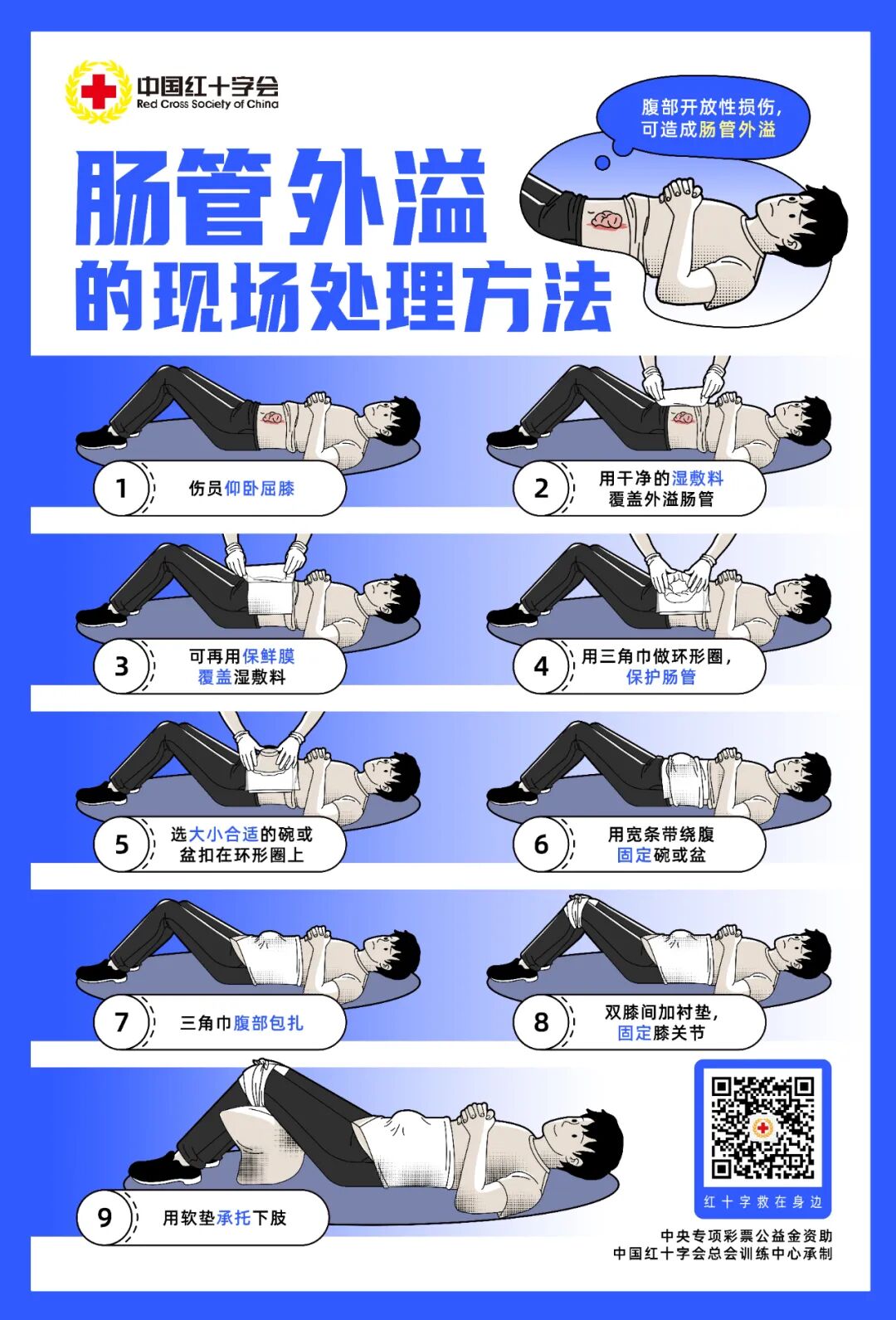 中国红十字会
Red Cross Society of China

腹部开放性损伤，可造成肠管外溢

肠管外溢
的现场处理方法

1 伤员仰卧屈膝

2 用干净的湿敷料覆盖外溢肠管

3 可再用保鲜膜覆盖湿敷料

4 用三角巾做环形圈，保护肠管

5 选大小合适的碗或盆扣在环形圈上

6 用宽条带绕腹固定碗或盆

7 三角巾腹部包扎

8 双膝间加衬垫，固定膝关节

9 用软垫承托下肢

红十字救在身边

中央专项彩票公益金资助
中国红十字会总会训练中心承制