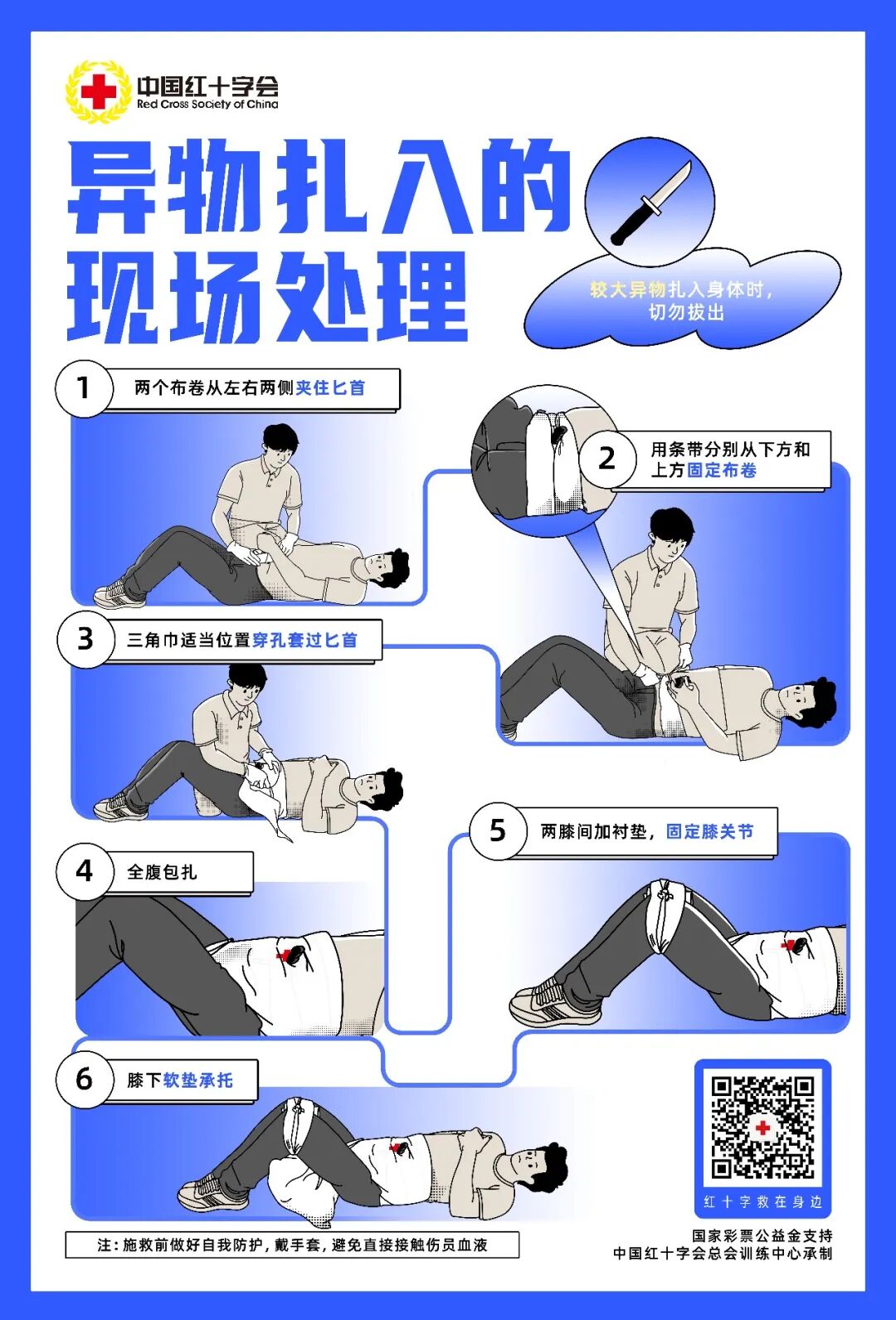 中国红十字会
Red Cross Society of China

异物扎入的现场处理

较大异物扎入身体时，切勿拔出

1 两个布卷从左右两侧夹住匕首

2 用条带分别从下方和上方固定布卷

3 三角巾适当位置穿孔套过匕首

4 全腹包扎

5 两膝间加衬垫，固定膝关节

6 膝下软垫承托

红十字救在身边

注：施救前做好自我防护，戴手套，避免直接接触伤员血液

国家彩票公益金支持
中国红十字会总会训练中心承制