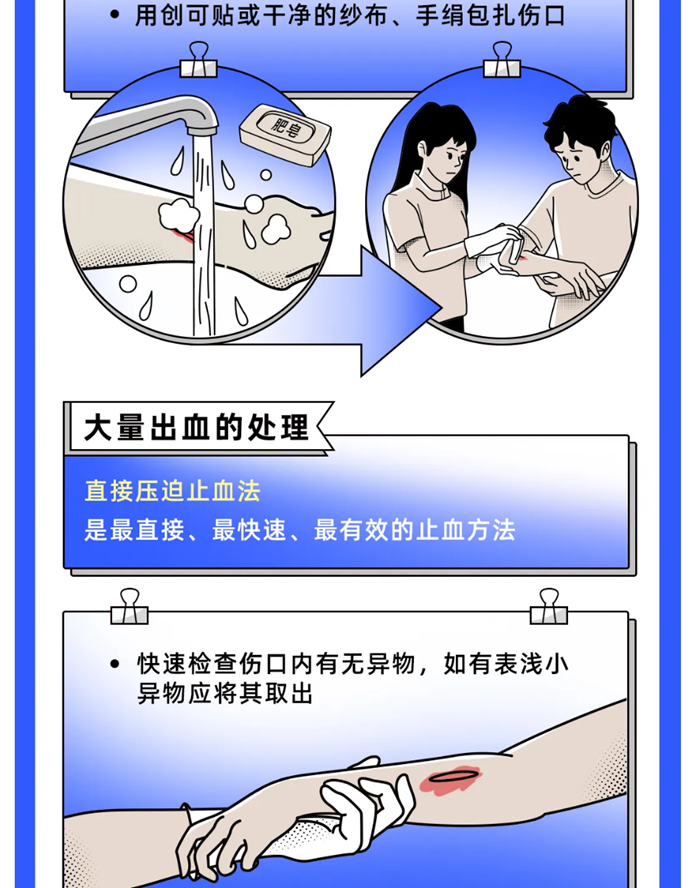 • 用创可贴或干净的纱布、手绢包扎伤口

肥皂

大量出血的处理

直接压迫止血法
是最直接、最快速、最有效的止血方法

• 快速检查伤口内有无异物，如有表浅小异物应将其取出