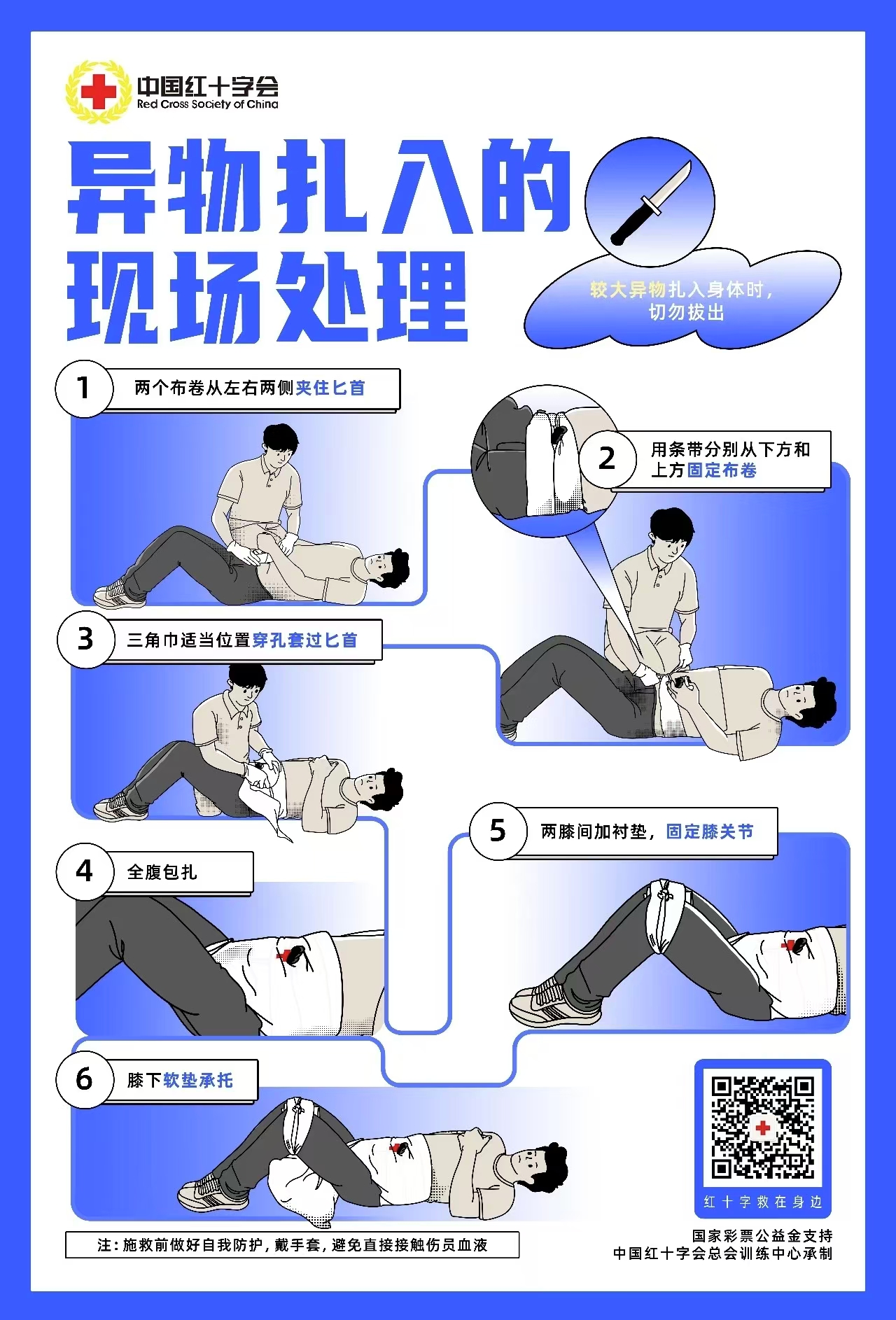 中国红十字会
Red Cross Society of China

异物扎入的现场处理

较大异物扎入身体时，切勿拔出

1 两个布卷从左右两侧夹住匕首

2 用条带分别从下方和上方固定布卷

3 三角巾适当位置穿孔套过匕首

4 全腹包扎

5 两膝间加衬垫，固定膝关节

6 膝下软垫承托

红十字救在身边

注：施救前做好自我防护，戴手套，避免直接接触伤员血液

国家彩票公益金支持
中国红十字会总会训练中心承制