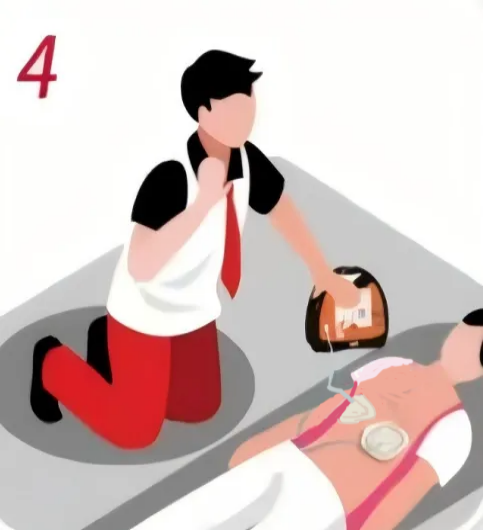 4