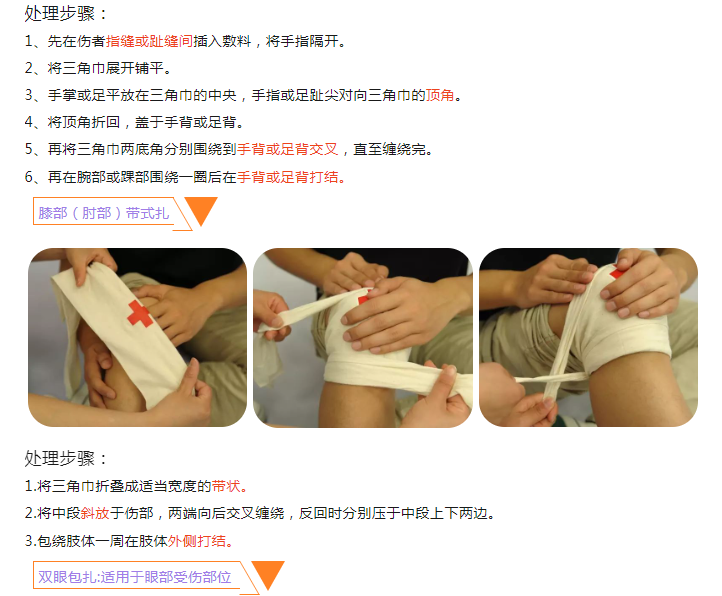 处理步骤：

1、先在伤者指缝或趾缝间插入敷料，将手指隔开。

2、将三角巾展开铺平。

3、手掌或足平放在三角巾的中央，手指或足趾尖对向三角巾的顶角。

4、将顶角折回，盖于手背或足背。

5、再将三角巾两底角分别围绕到手背或足背交叉，直至缠绕完。

6、再在腕部或踝部围绕一圈后在手背或足背打结。

膝部（肘部）带式扎

处理步骤：

1.将三角巾折叠成适当宽度的带状。

2.将中段斜放于伤部，两端向后交叉缠绕，反回时分别压于中段上下两边。

3.包绕肢体一周在肢体外侧打结。

双眼包扎:适用于眼部受伤部位