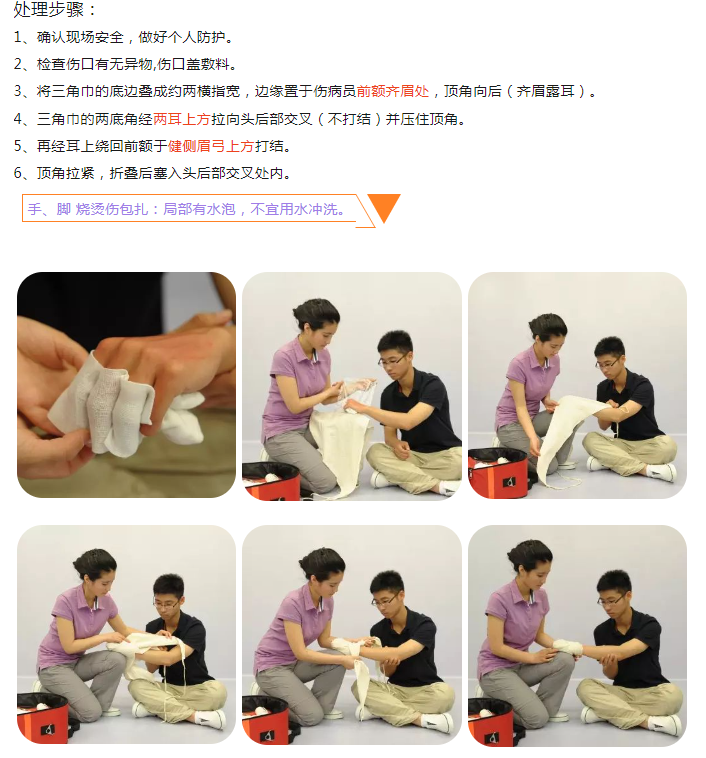 处理步骤：

1、确认现场安全，做好个人防护。

2、检查伤口有无异物,伤口盖敷料。

3、将三角巾的底边叠成约两横指宽，边缘置于伤病员前额齐眉处，顶角向后（齐眉露耳）。

4、三角巾的两底角经两耳上方拉向头后部交叉（不打结）并压住顶角。

5、再经耳上绕回前额于健侧眉弓上方打结。

6、顶角拉紧，折叠后塞入头后部交叉处内。

手、脚 烧烫伤包扎：局部有水泡，不宜用水冲洗。