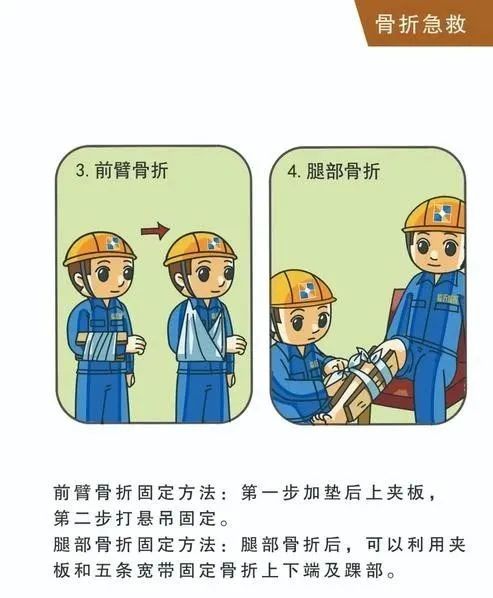 骨折急救

3. 前臂骨折

4. 腿部骨折

前臂骨折固定方法：第一步加垫后上夹板，第二步打悬吊固定。
腿部骨折固定方法：腿部骨折后，可以利用夹板和五条宽带固定骨折上下端及踝部。