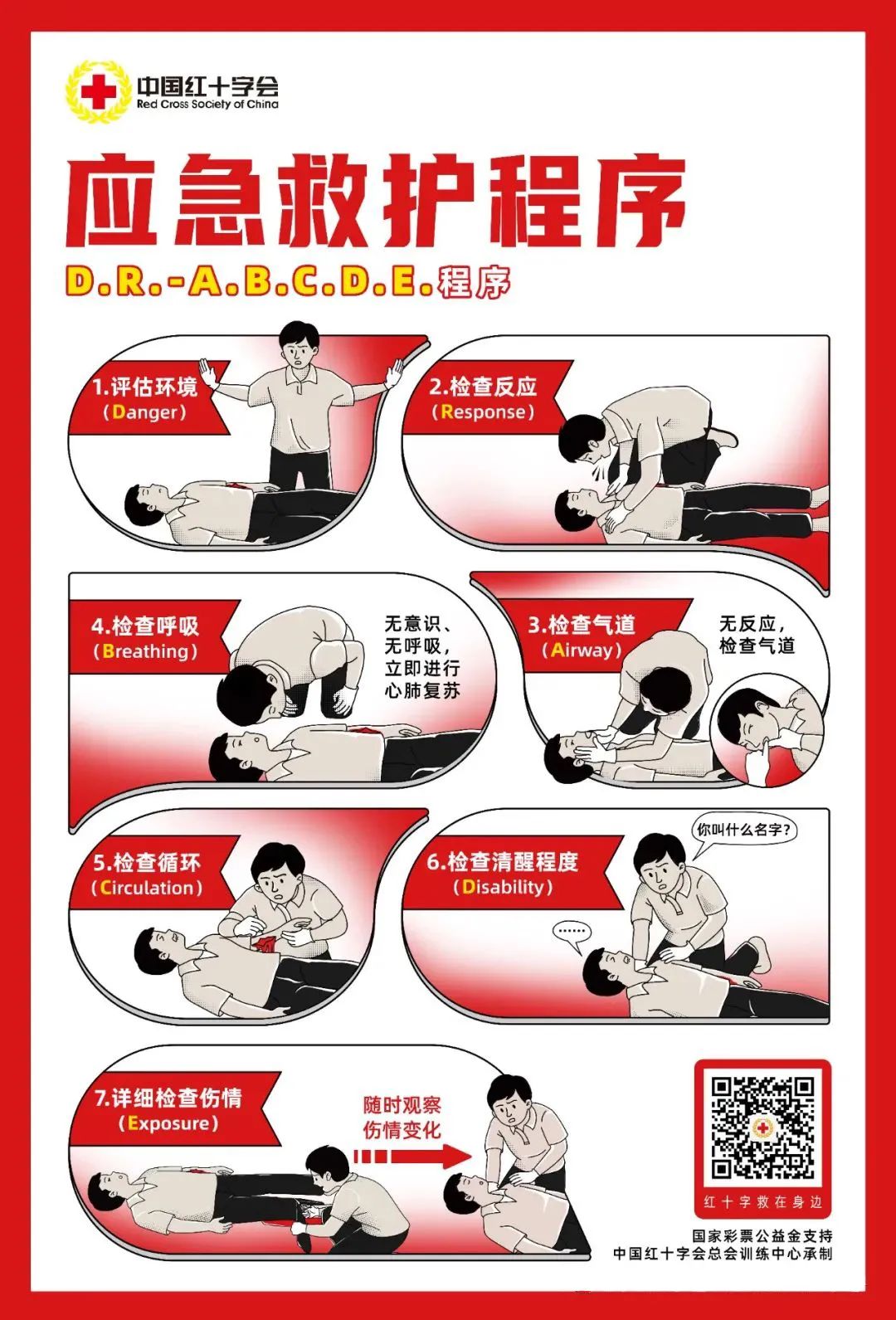 中国红十字会
Red Cross Society of China

应急救护程序

D.R.-A.B.C.D.E.程序

1.评估环境
(Danger)

2.检查反应
(Response)

4.检查呼吸
(Breathing)

无意识、无呼吸，立即进行心肺复苏

3.检查气道
(Airway)

无反应，检查气道

5.检查循环
(Circulation)

6.检查清醒程度
(Disability)

你叫什么名字?

……

7.详细检查伤情
(Exposure)

随时观察伤情变化

红十字救在身边

国家彩票公益金支持
中国红十字会总会训练中心承制