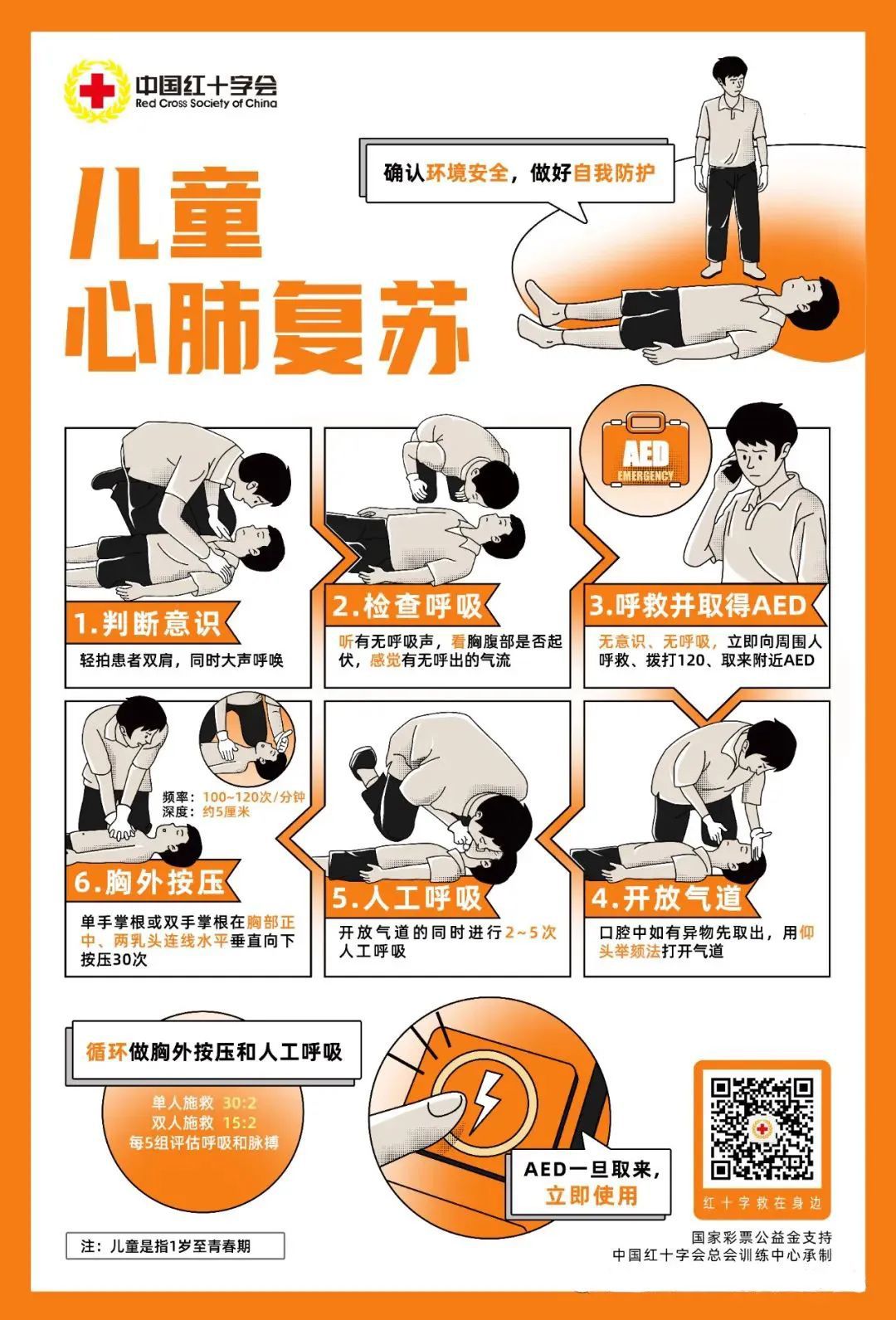 中国红十字会
Red Cross Society of China

儿童
心肺复苏

确认环境安全，做好自我防护

AED
EMERGENCY

1.判断意识
轻拍患者双肩，同时大声呼唤

2.检查呼吸
听有无呼吸声，看胸腹部是否起伏，感觉有无呼出的气流

3.呼救并取得AED
无意识、无呼吸，立即向周围人呼救、拨打120、取来附近AED

频率：100~120次/分钟
深度：约5厘米

6.胸外按压
单手掌根或双手掌根在胸部正中、两乳头连线水平垂直向下按压30次

5.人工呼吸
开放气道的同时进行2~5次人工呼吸

4.开放气道
口腔中如有异物先取出，用仰头举颏法打开气道

循环做胸外按压和人工呼吸
单人施救 30:2
双人施救 15:2
每5组评估呼吸和脉搏

AED一旦取来，
立即使用

红十字救在身边

注：儿童是指1岁至青春期

国家彩票公益金支持
中国红十字会总会训练中心承制