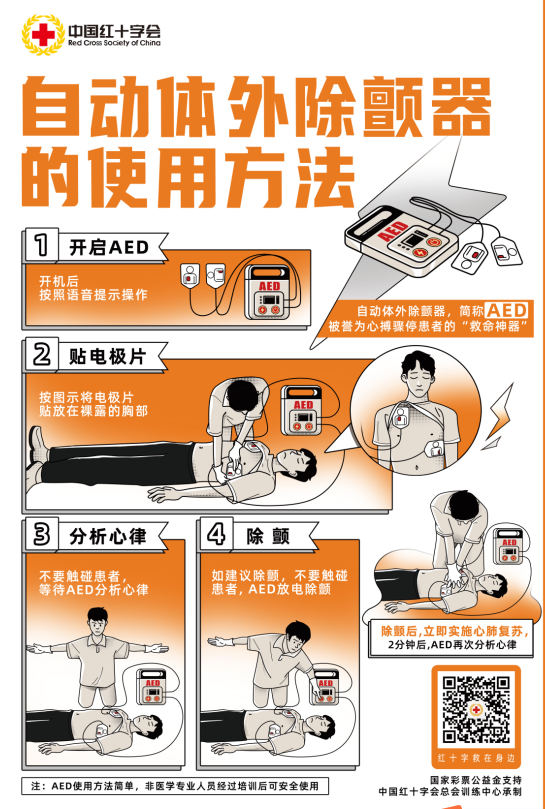 中国红十字会
Red Cross Society of China

自动体外除颤器的使用方法

AED

自动体外除颤器，简称AED
被誉为心搏骤停患者的"救命神器"

1 开启AED
开机后
按照语音提示操作

AED

2 贴电极片
按图示将电极片
贴放在裸露的胸部

AED

3 分析心律
不要触碰患者，
等待AED分析心律

AED

4 除颤
如建议除颤，不要触碰
患者，AED放电除颤

AED

AED

除颤后，立即实施心肺复苏，
2分钟后，AED再次分析心律

红十字救在身边

注：AED使用方法简单，非医学专业人员经过培训后可安全使用

国家彩票公益金支持
中国红十字会总会训练中心承制