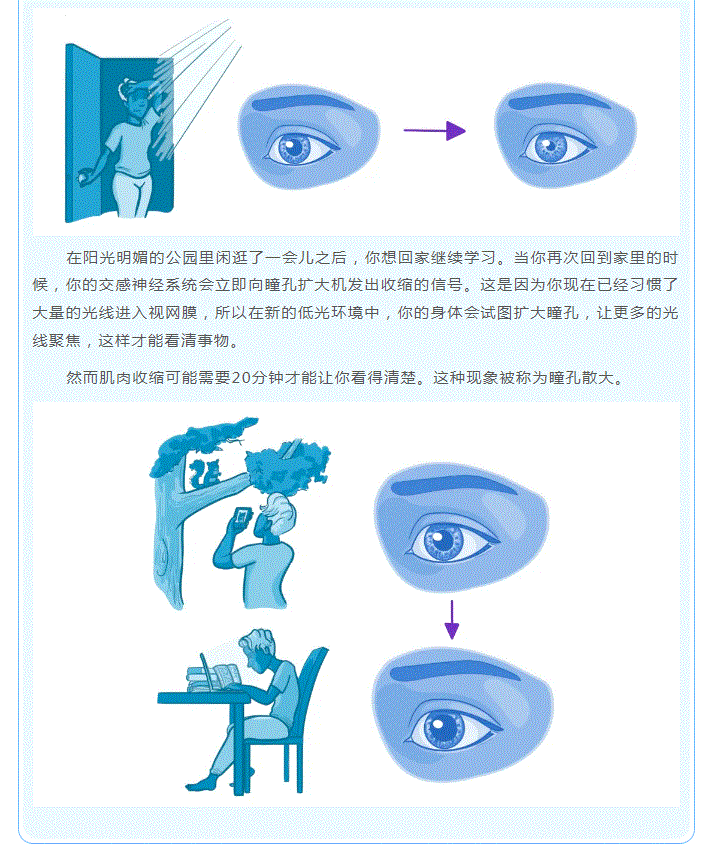 在阳光明媚的公园里闲逛了一会儿之后，你想回家继续学习。当你再次回到家里的时候，你的交感神经系统会立即向瞳孔扩大机发出收缩的信号。这是因为你现在已经习惯了大量的光线进入视网膜，所以在新的低光环境中，你的身体会试图扩大瞳孔，让更多的光线聚焦，这样才能看清事物。

然而肌肉收缩可能需要20分钟才能让你看得清楚。这种现象被称为瞳孔散大。