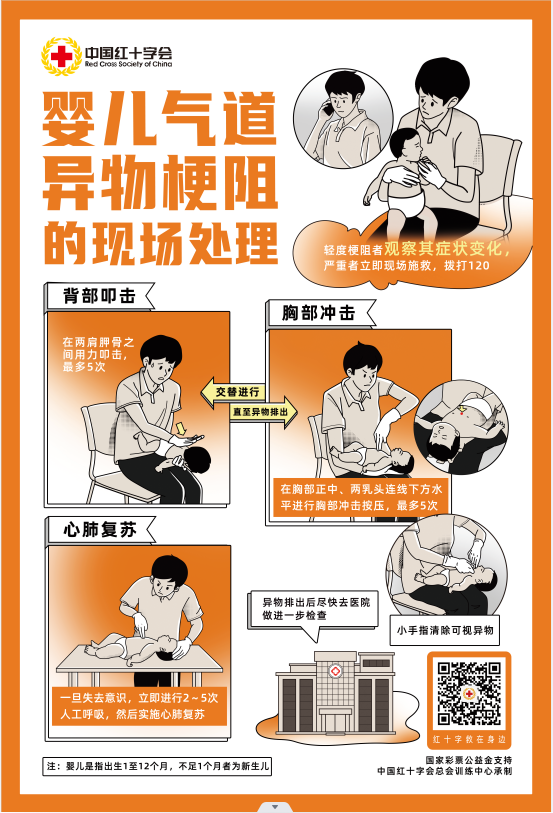 中国红十字会
Red Cross Society of China

婴儿气道异物梗阻的现场处理

轻度梗阻者观察其症状变化，严重者立即现场施救，拨打120

背部叩击

在两肩胛骨之间用力叩击，最多5次

交替进行

直至异物排出

胸部冲击

在胸部正中、两乳头连线下方水平进行胸部冲击按压，最多5次

心肺复苏

一旦失去意识，立即进行2～5次人工呼吸，然后实施心肺复苏

异物排出后尽快去医院做进一步检查

小手指清除可视异物

红十字救在身边

注：婴儿是指出生1至12个月，不足1个月者为新生儿

国家彩票公益金支持
中国红十字会总会训练中心承制