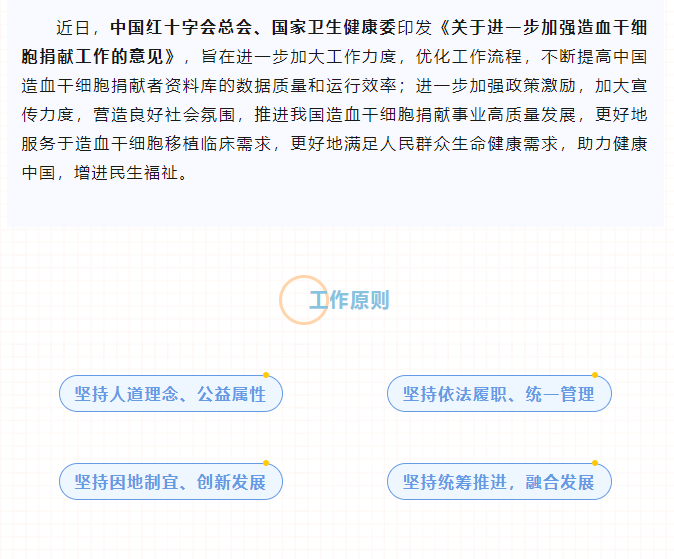 近日，中国红十字会总会、国家卫生健康委印发《关于进一步加强造血干细胞捐献工作的意见》，旨在进一步加大工作力度，优化工作流程，不断提高中国造血干细胞捐献者资料库的数据质量和运行效率；进一步加强政策激励，加大宣传力度，营造良好社会氛围，推进我国造血干细胞捐献事业高质量发展，更好地服务于造血干细胞移植临床需求，更好地满足人民群众生命健康需求，助力健康中国，增进民生福祉。

工作原则

坚持人道理念、公益属性

坚持依法履职、统一管理

坚持因地制宜、创新发展

坚持统筹推进，融合发展