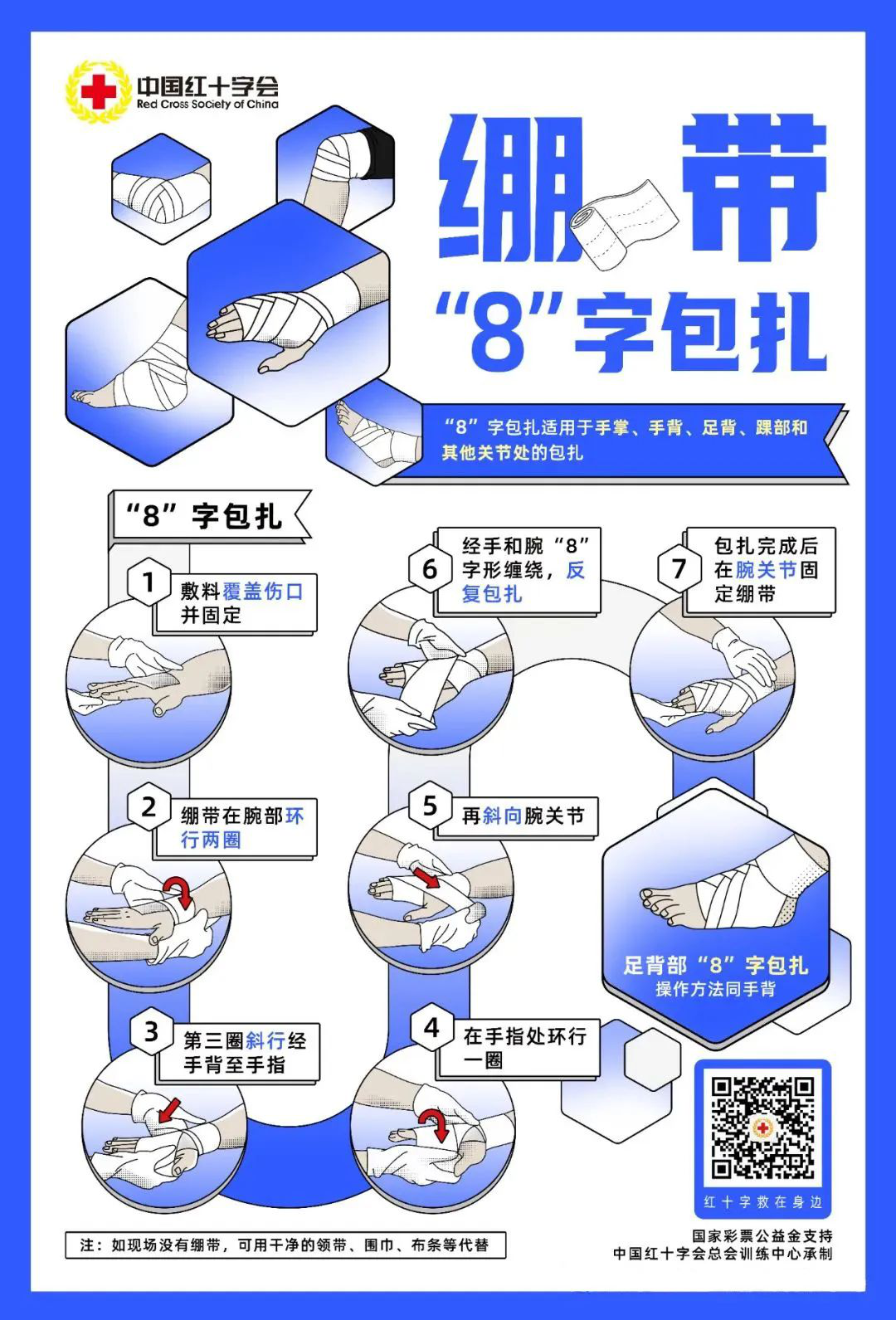 中国红十字会
Red Cross Society of China

绷带
“8”字包扎

“8”字包扎适用于手掌、手背、足背、踝部和其他关节处的包扎

“8”字包扎

1 敷料覆盖伤口并固定

2 绷带在腕部环行两圈

3 第三圈斜行经手背至手指

4 在手指处环行一圈

5 再斜向腕关节

6 经手和腕“8”字形缠绕，反复包扎

7 包扎完成后在腕关节固定绷带

足背部“8”字包扎
操作方法同手背

红十字救在身边

注：如现场没有绷带，可用干净的领带、围巾、布条等代替

国家彩票公益金支持
中国红十字会总会训练中心承制